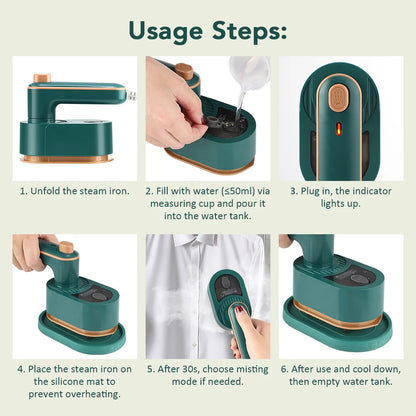 Usage Steps:

1. Unfold the steam iron.

2. Fill with water (≤50ml) via measuring cup and pour it into the water tank.

3. Plug in, the indicator lights up.

4. Place the steam iron on the silicone mat to prevent overheating.

5. After 30s, choose misting mode if needed.

6. After use and cool down, then empty water tank.